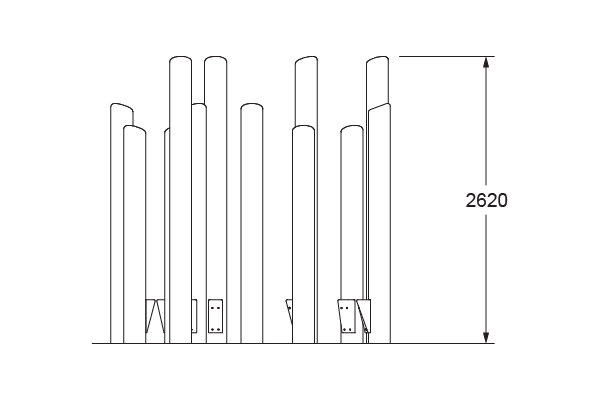 2620